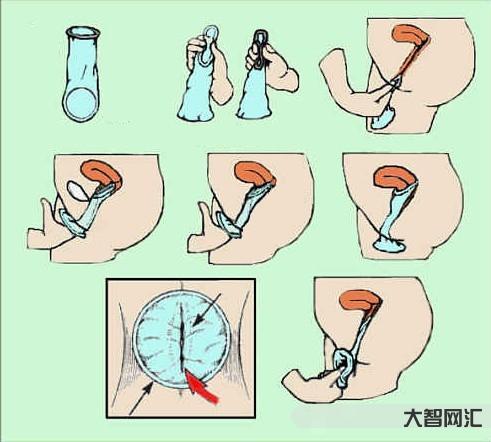 大智网汇